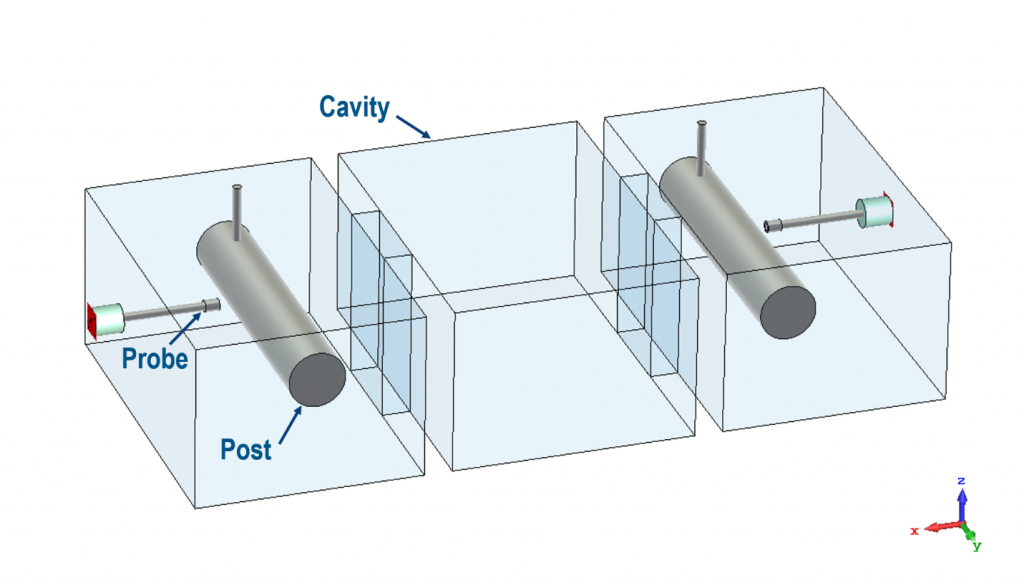 Cavity
Probe
Post
z
x
y